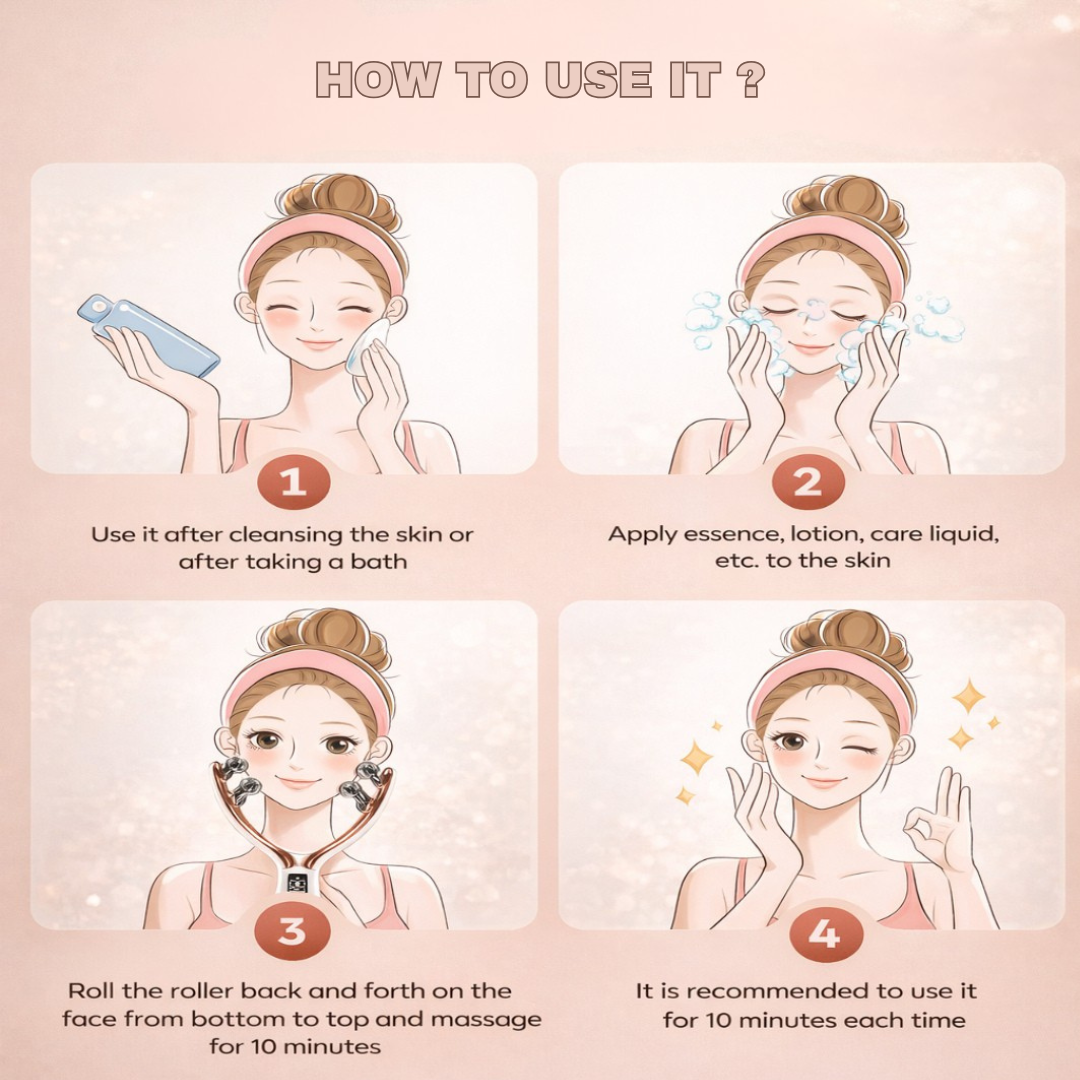 HOW TO USE IT ?

1

Use it after cleansing the skin or after taking a bath

2

Apply essence, lotion, care liquid, etc. to the skin

3

Roll the roller back and forth on the face from bottom to top and massage for 10 minutes

4

It is recommended to use it for 10 minutes each time