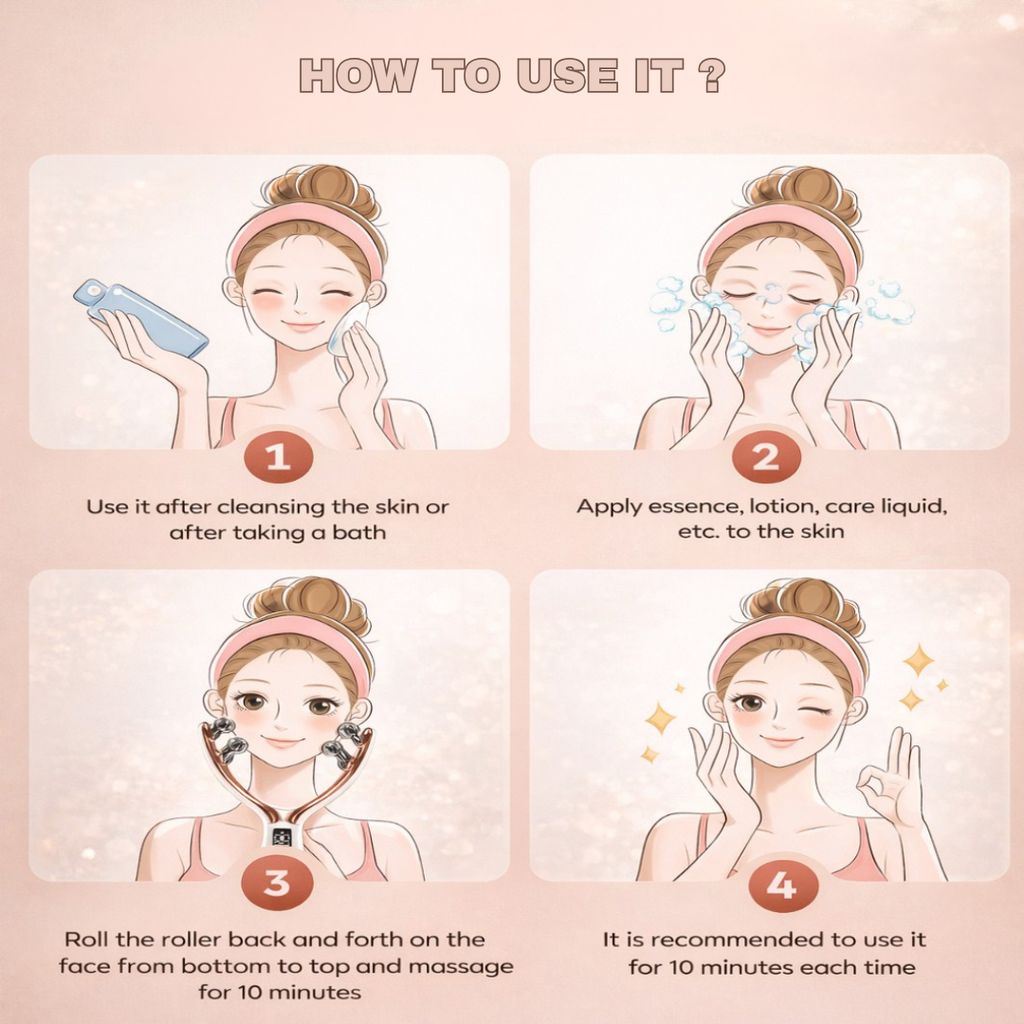 HOW TO USE IT ?

1

Use it after cleansing the skin or after taking a bath

2

Apply essence, lotion, care liquid, etc. to the skin

3

Roll the roller back and forth on the face from bottom to top and massage for 10 minutes

4

It is recommended to use it for 10 minutes each time